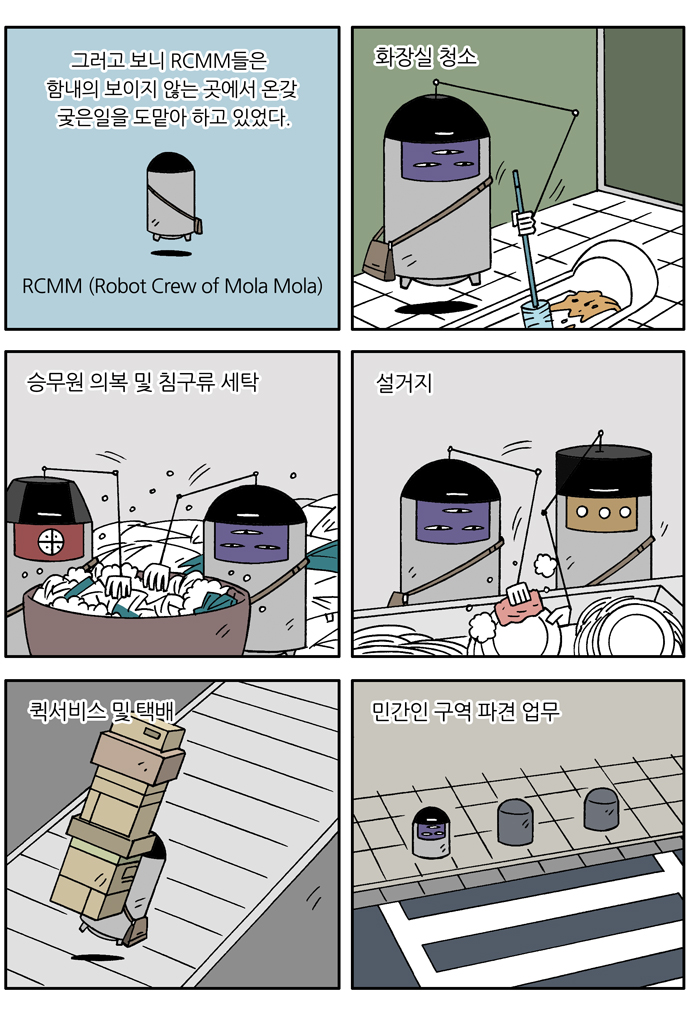 그러고 보니 RCMM들은 함내의 보이지 않는 곳에서 온갖 궂은일을 도맡아 하고 있었다.

RCMM (Robot Crew of Mola Mola)

화장실 청소

승무원 의복 및 침구류 세탁

설거지

퀵서비스 및 택배

민간인 구역 파견 업무